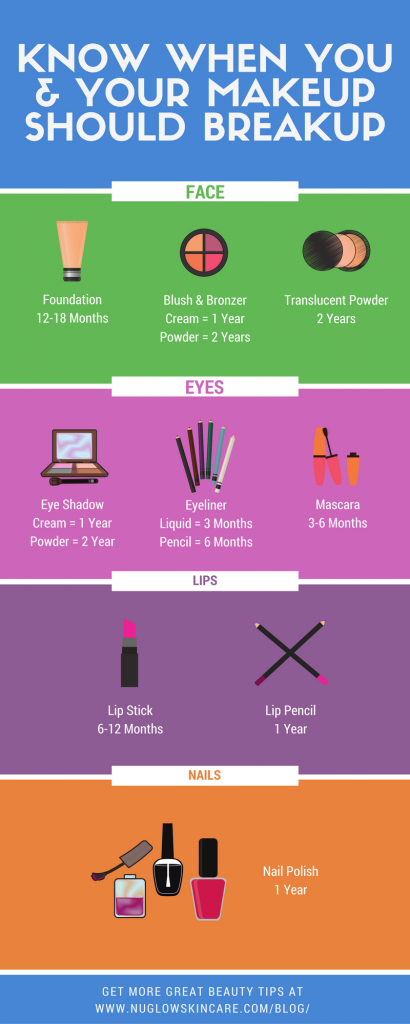 KNOW WHEN YOU & YOUR MAKEUP SHOULD BREAKUP

FACE

Foundation
12-18 Months

Blush & Bronzer
Cream = 1 Year
Powder = 2 Years

Translucent Powder
2 Years

EYES

Eye Shadow
Cream = 1 Year
Powder = 2 Year

Eyeliner
Liquid = 3 Months
Pencil = 6 Months

Mascara
3-6 Months

LIPS

Lip Stick
6-12 Months

Lip Pencil
1 Year

NAILS

Nail Polish
1 Year

GET MORE GREAT BEAUTY TIPS AT
WWW.NUGLOWSKINCARE.COM/BLOG/